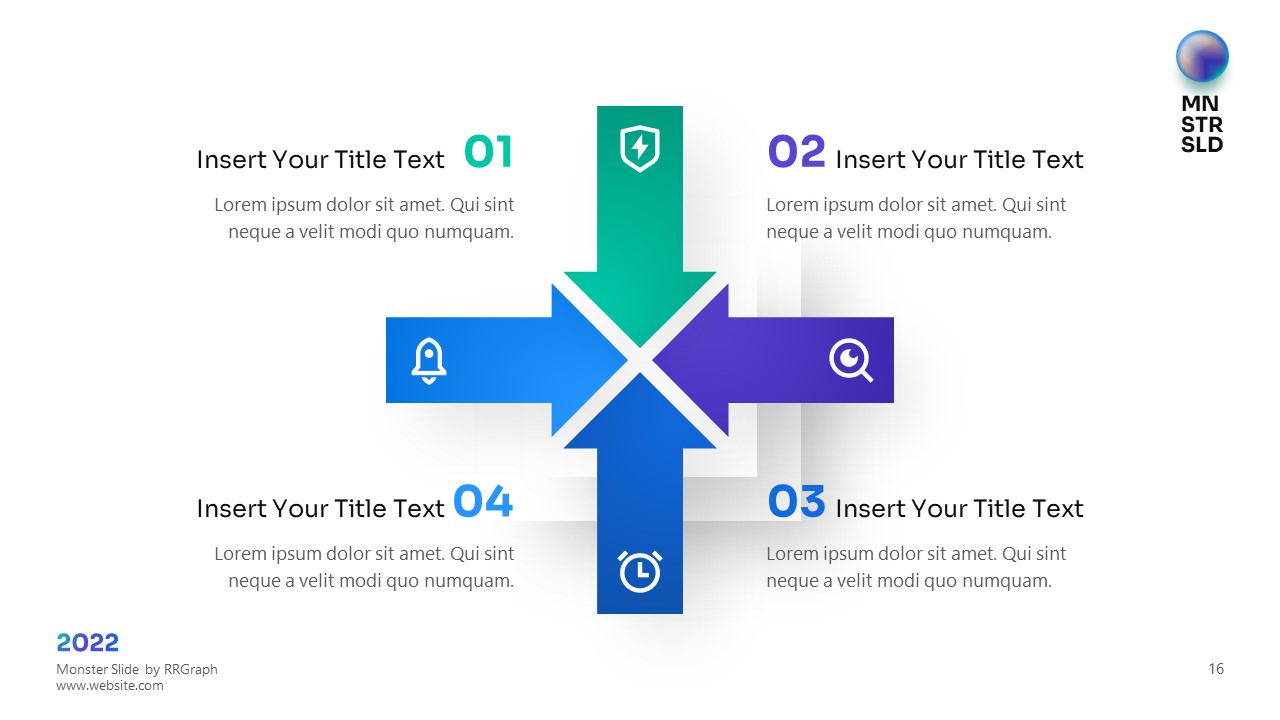 MN
STR
SLD

Insert Your Title Text 01

Lorem ipsum dolor sit amet. Qui sint neque a velit modi quo numquam.

02 Insert Your Title Text

Lorem ipsum dolor sit amet. Qui sint neque a velit modi quo numquam.

Insert Your Title Text 04

Lorem ipsum dolor sit amet. Qui sint neque a velit modi quo numquam.

03 Insert Your Title Text

Lorem ipsum dolor sit amet. Qui sint neque a velit modi quo numquam.

2022
Monster Slide by RRGraph
www.website.com

16